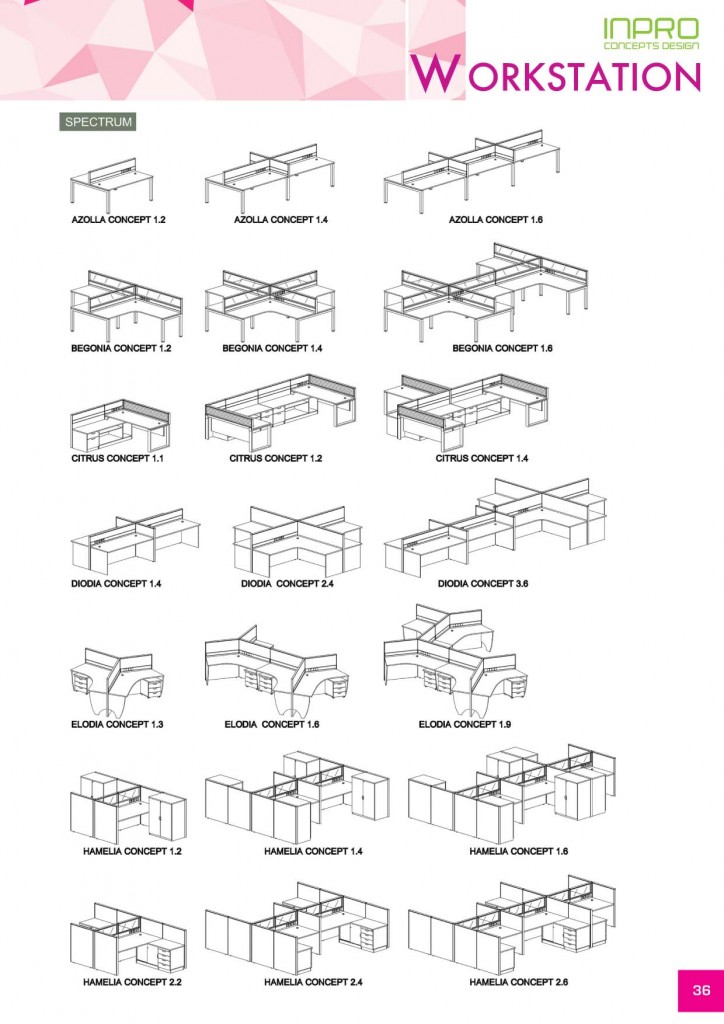 INPRO
CONCEPTS DESIGN
WORKSTATION

SPECTRUM

AZOLLA CONCEPT 1.2
AZOLLA CONCEPT 1.4
AZOLLA CONCEPT 1.6

BEGONIA CONCEPT 1.2
BEGONIA CONCEPT 1.4
BEGONIA CONCEPT 1.6

CITRUS CONCEPT 1.1
CITRUS CONCEPT 1.2
CITRUS CONCEPT 1.4

DIODIA CONCEPT 1.4
DIODIA CONCEPT 2.4
DIODIA CONCEPT 3.6

ELODIA CONCEPT 1.3
ELODIA CONCEPT 1.6
ELODIA CONCEPT 1.9

HAMELIA CONCEPT 1.2
HAMELIA CONCEPT 1.4
HAMELIA CONCEPT 1.6

HAMELIA CONCEPT 2.2
HAMELIA CONCEPT 2.4
HAMELIA CONCEPT 2.6

36